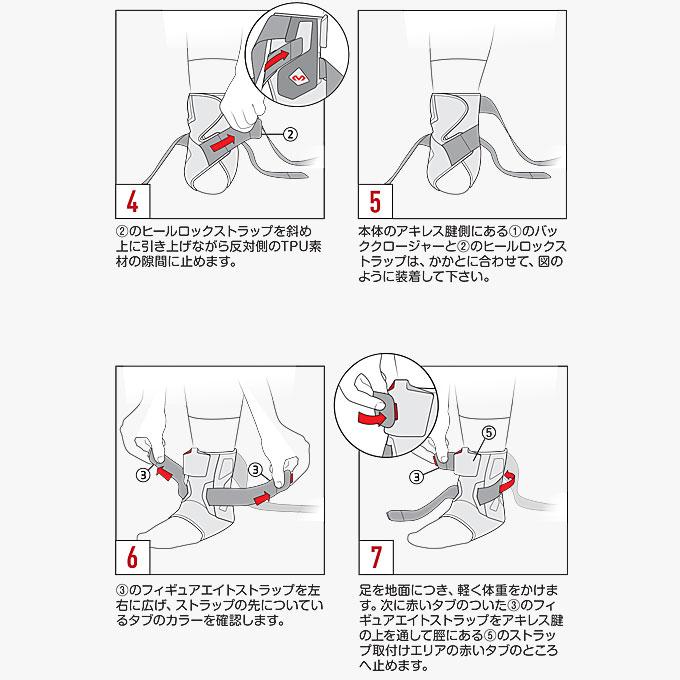 ②

4

②のヒールロックストラップを斜め上に引き上げながら反対側のTPU素材の隙間に止めます。

5

本体のアキレス腱側にある①のバッククロージャーと②のヒールロックストラップは、かかとに合わせて、図のように装着して下さい。

③

③

6

③のフィギュアエイトストラップを左右に広げ、ストラップの先についているタブのカラーを確認します。

⑤

③

7

足を地面につき、軽く体重をかけます。次に赤いタブのついた③のフィギュアエイトストラップをアキレス腱の上を通して脛にある⑤のストラップ取付けエリアの赤いタブのところへ止めます。